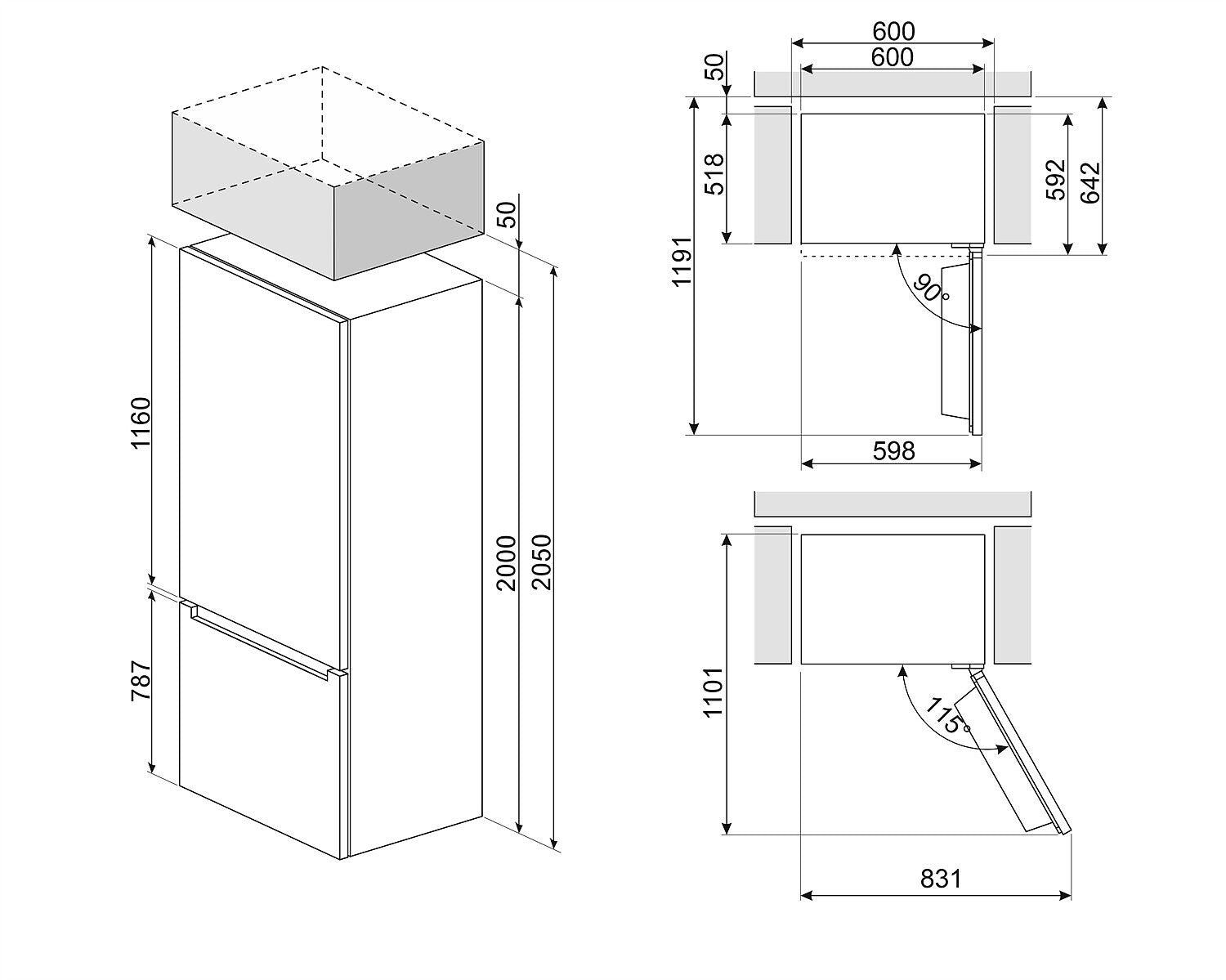 50
1160
787
2000
2050
600
600
50
518
1191
592
642
90°
598
1101
115°
831